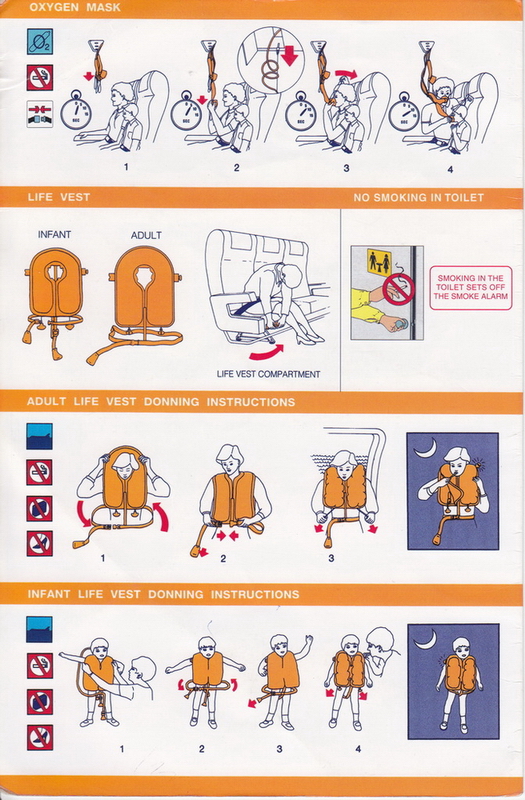 OXYGEN MASK

$O_2$

SEC SEC SEC SEC

1 2 3 4

LIFE VEST

NO SMOKING IN TOILET

INFANT ADULT

LIFE VEST COMPARTMENT

SMOKING IN THE TOILET SETS OFF THE SMOKE ALARM

ADULT LIFE VEST DONNING INSTRUCTIONS

1 2 3

INFANT LIFE VEST DONNING INSTRUCTIONS

1 2 3 4